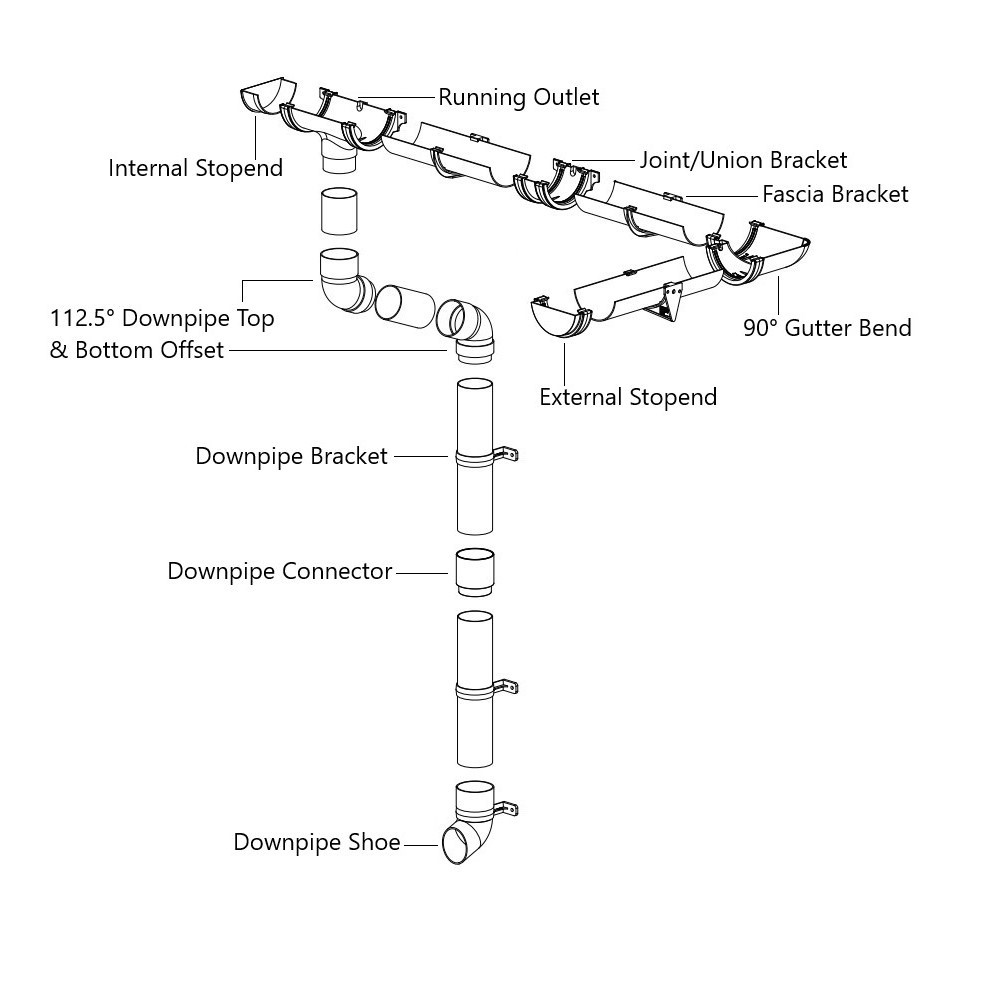 Running Outlet
Internal Stopend
Joint/Union Bracket
Fascia Bracket
112.5° Downpipe Top & Bottom Offset
90° Gutter Bend
External Stopend
Downpipe Bracket
Downpipe Connector
Downpipe Shoe