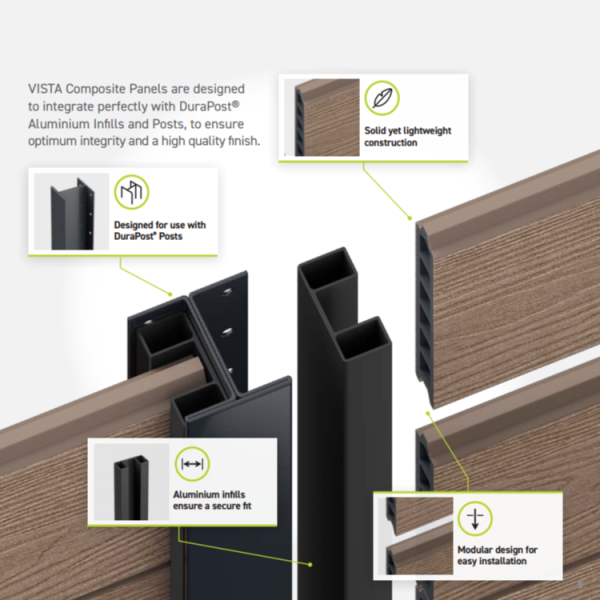 VISTA Composite Panels are designed to integrate perfectly with DuraPost® Aluminium Infills and Posts, to ensure optimum integrity and a high quality finish.

Solid yet lightweight construction

Designed for use with DuraPost® Posts

Aluminium infills ensure a secure fit

Modular design for easy installation

5