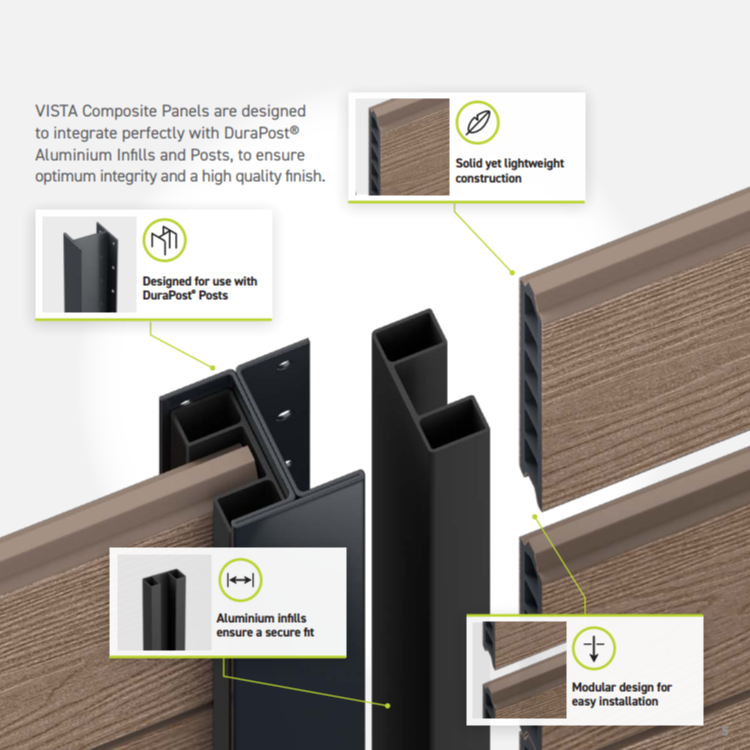 VISTA Composite Panels are designed to integrate perfectly with DuraPost® Aluminium Infills and Posts, to ensure optimum integrity and a high quality finish.

Solid yet lightweight construction

Designed for use with DuraPost® Posts

Aluminium infills ensure a secure fit

Modular design for easy installation

5